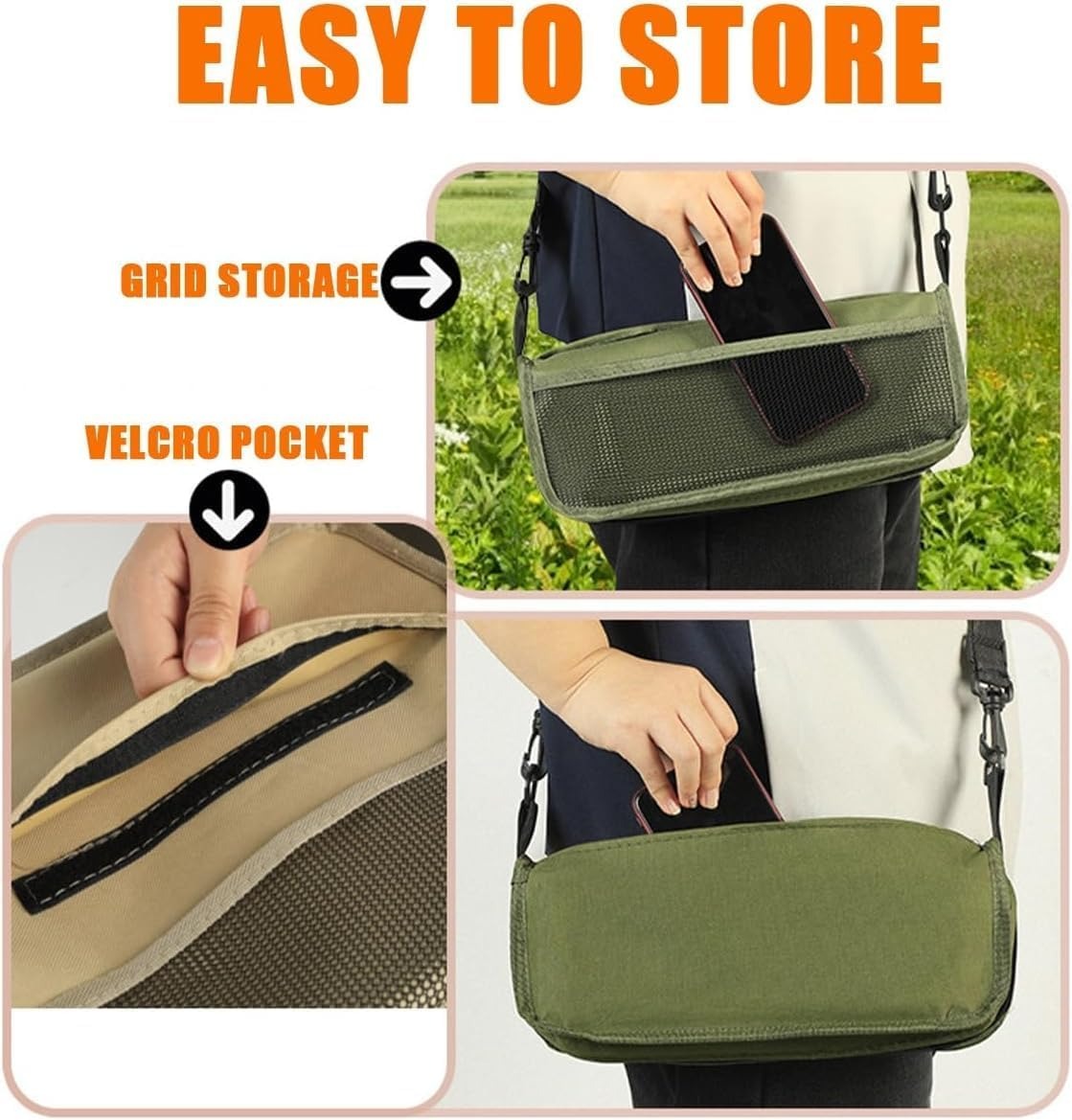 EASY TO STORE

GRID STORAGE

VELCRO POCKET