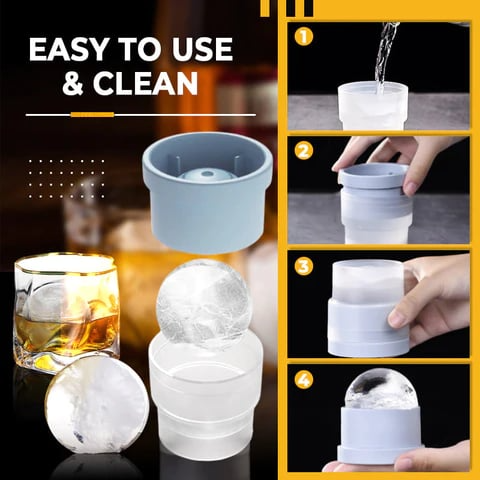 EASY TO USE & CLEAN

1

2

3

4