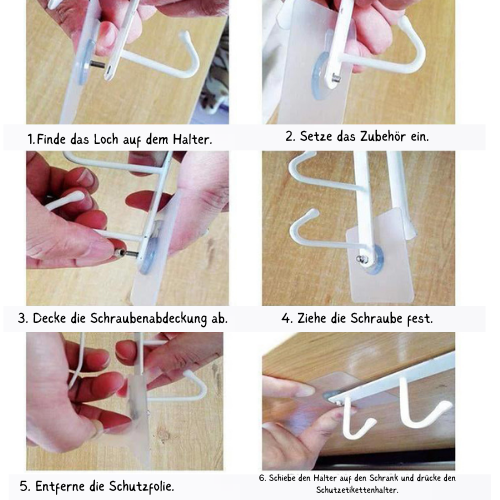 1.Finde das Loch auf dem Halter.

2. Setze das Zubehör ein.

3. Decke die Schraubenabdeckung ab.

4. Ziehe die Schraube fest.

5. Entferne die Schutzfolie.

6. Schiebe den Halter auf den Schrank und drücke den Schutzetikettenhalter.