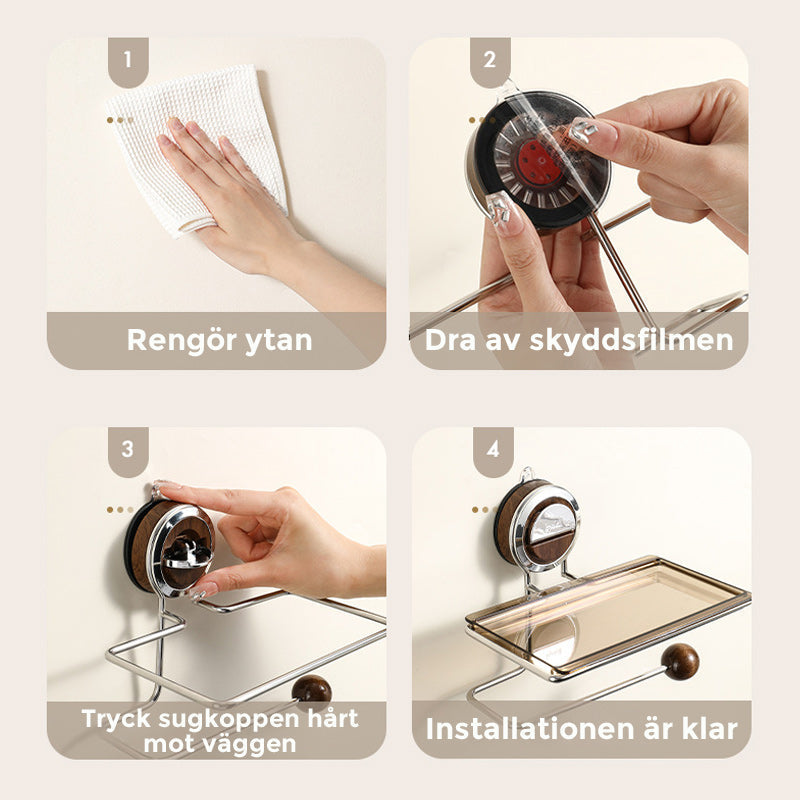 1

Rengör ytan

2

Dra av skyddsfilmen

3

Tryck sugkoppen hårt mot väggen

4

Installationen är klar